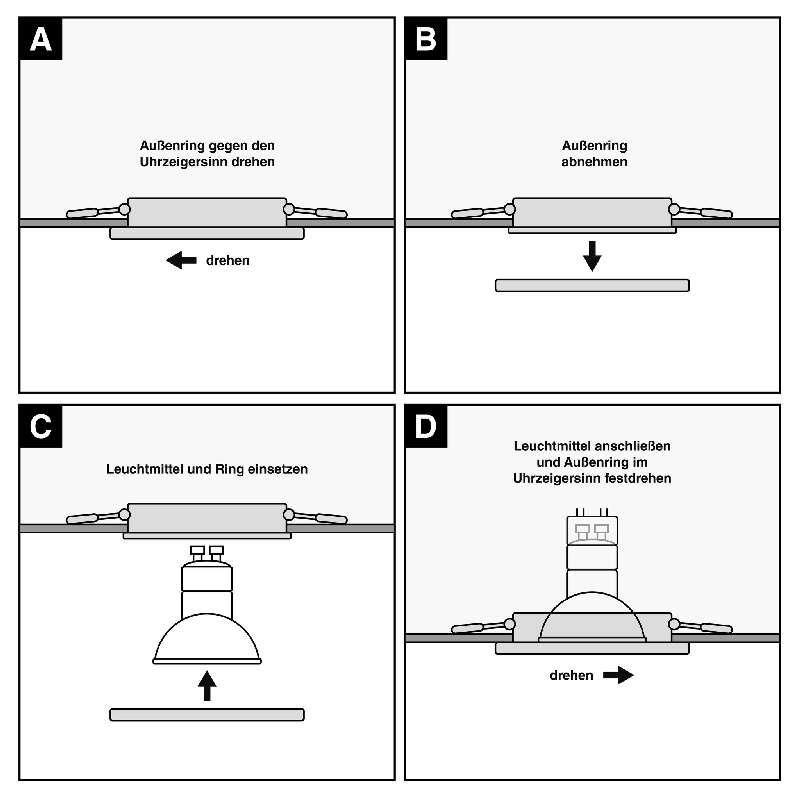 A

Außenring gegen den Uhrzeigersinn drehen

drehen

B

Außenring abnehmen

C

Leuchtmittel und Ring einsetzen

D

Leuchtmittel anschließen und Außenring im Uhrzeigersinn festdrehen

drehen